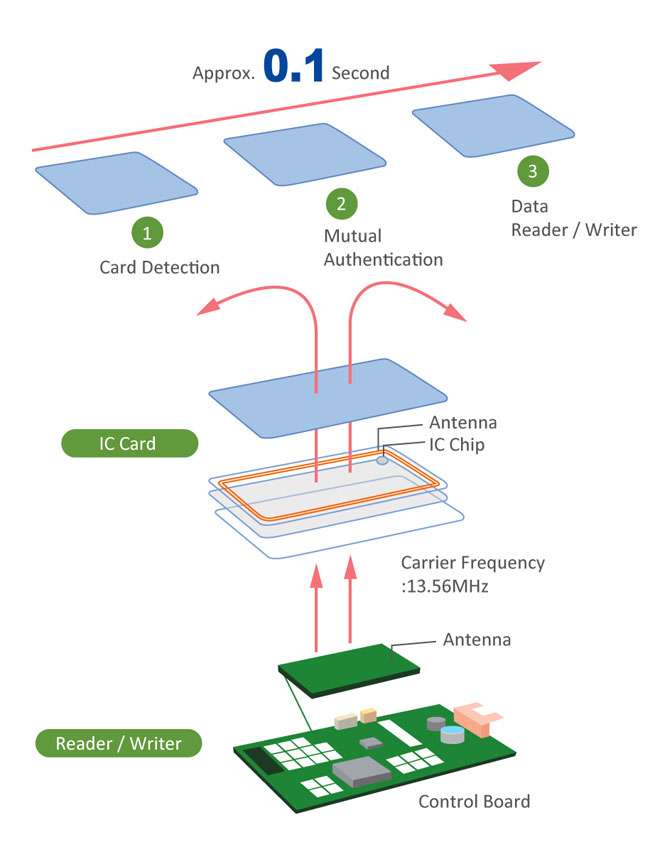 Approx. 0.1 Second

1
Card Detection

2
Mutual Authentication

3
Data Reader / Writer

IC Card

Antenna
IC Chip

Carrier Frequency
:13.56MHz

Antenna

Reader / Writer

Control Board